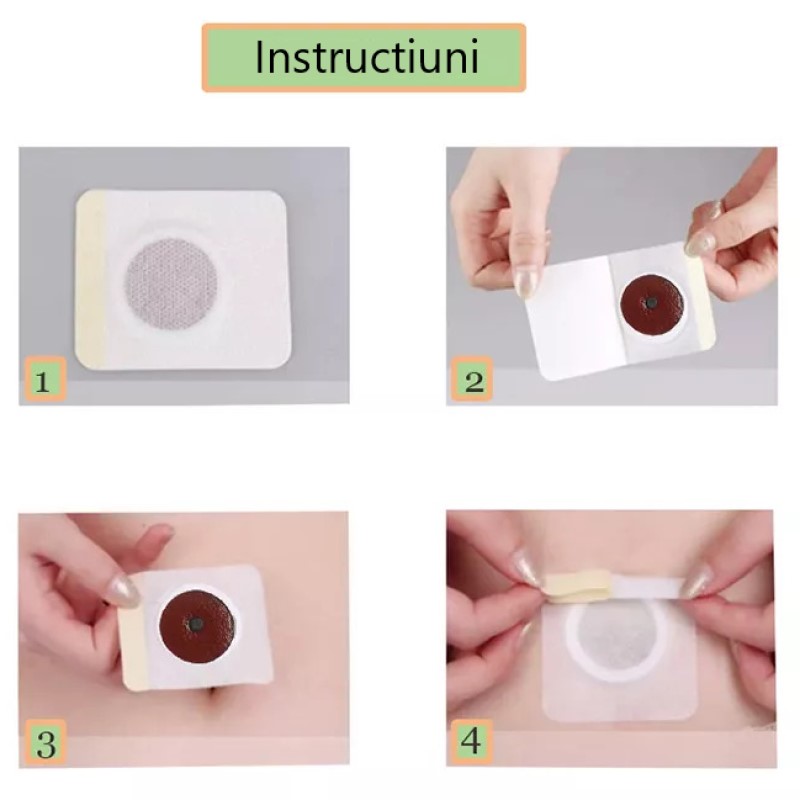 Instructiuni

1

2

3

4